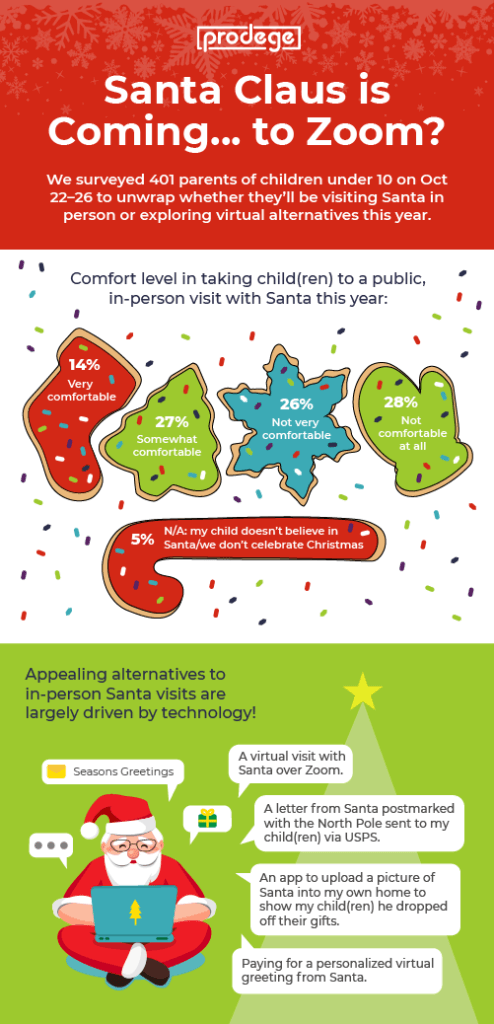 prodege

Santa Claus is Coming... to Zoom?

We surveyed 401 parents of children under 10 on Oct 22–26 to unwrap whether they'll be visiting Santa in person or exploring virtual alternatives this year.

Comfort level in taking child(ren) to a public, in-person visit with Santa this year:

14% Very comfortable

27% Somewhat comfortable

26% Not very comfortable

28% Not comfortable at all

5% N/A: my child doesn't believe in Santa/we don't celebrate Christmas

Appealing alternatives to in-person Santa visits are largely driven by technology!

Seasons Greetings

A virtual visit with Santa over Zoom.

A letter from Santa postmarked with the North Pole sent to my child(ren) via USPS.

An app to upload a picture of Santa into my own home to show my child(ren) he dropped off their gifts.

Paying for a personalized virtual greeting from Santa.