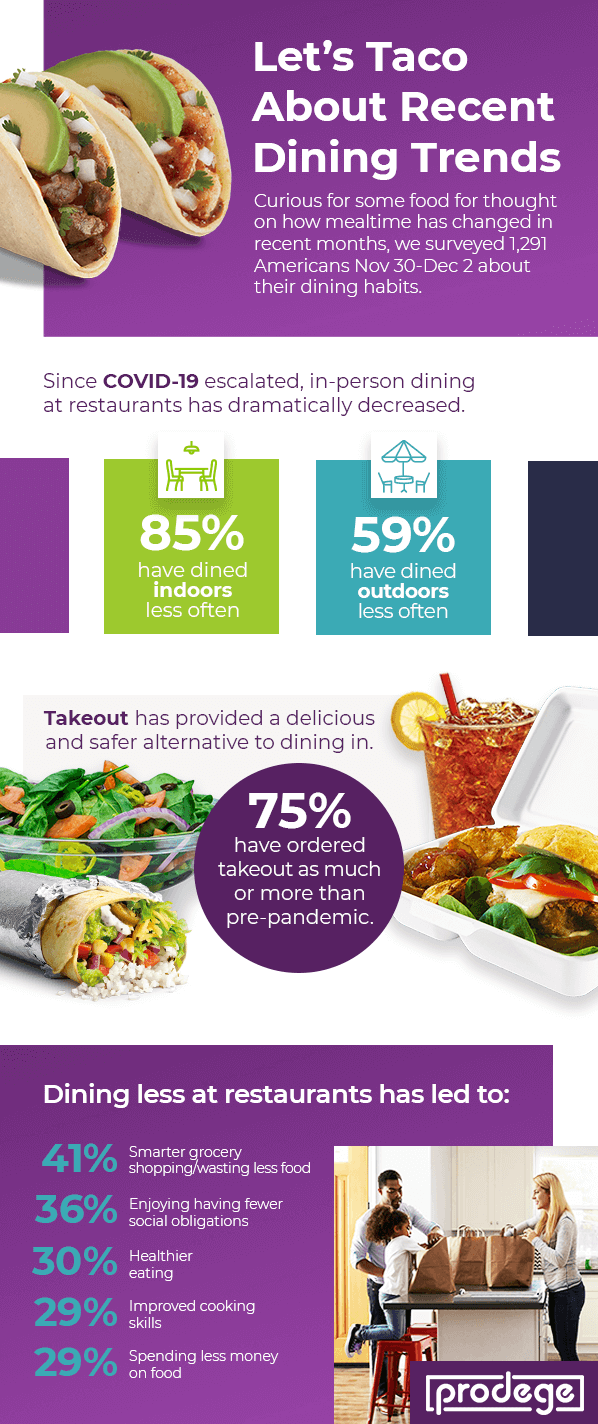 Let's Taco About Recent Dining Trends

Curious for some food for thought on how mealtime has changed in recent months, we surveyed 1,291 Americans Nov 30-Dec 2 about their dining habits.

Since COVID-19 escalated, in-person dining at restaurants has dramatically decreased.

85% have dined indoors less often

59% have dined outdoors less often

Takeout has provided a delicious and safer alternative to dining in.

75% have ordered takeout as much or more than pre-pandemic.

Dining less at restaurants has led to:

41% Smarter grocery shopping/wasting less food
36% Enjoying having fewer social obligations
30% Healthier eating
29% Improved cooking skills
29% Spending less money on food

prodege