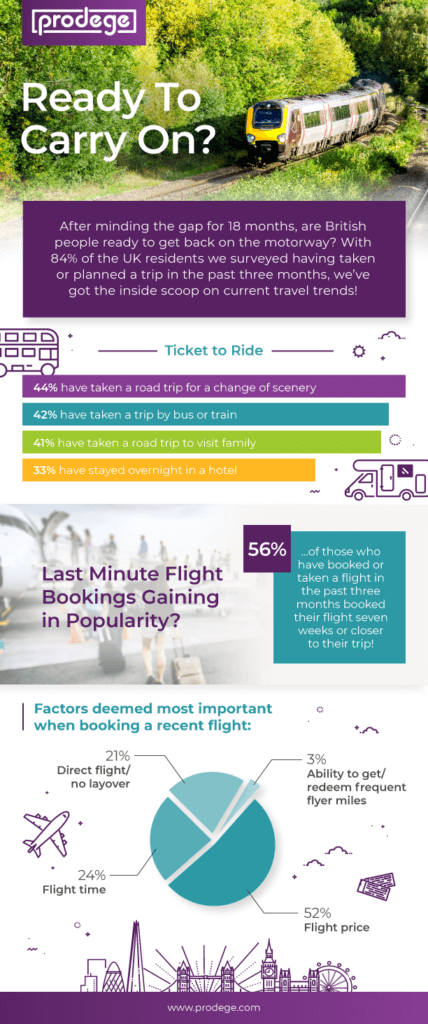 prodege

Ready To Carry On?

After minding the gap for 18 months, are British people ready to get back on the motorway? With 84% of the UK residents we surveyed having taken or planned a trip in the past three months, we've got the inside scoop on current travel trends!

Ticket to Ride

44% have taken a road trip for a change of scenery

42% have taken a trip by bus or train

41% have taken a road trip to visit family

33% have stayed overnight in a hotel

Last Minute Flight Bookings Gaining in Popularity?

56%

...of those who have booked or taken a flight in the past three months booked their flight seven weeks or closer to their trip!

Factors deemed most important when booking a recent flight:

21%
Direct flight/ no layover

3%
Ability to get/ redeem frequent flyer miles

24%
Flight time

52%
Flight price

www.prodege.com